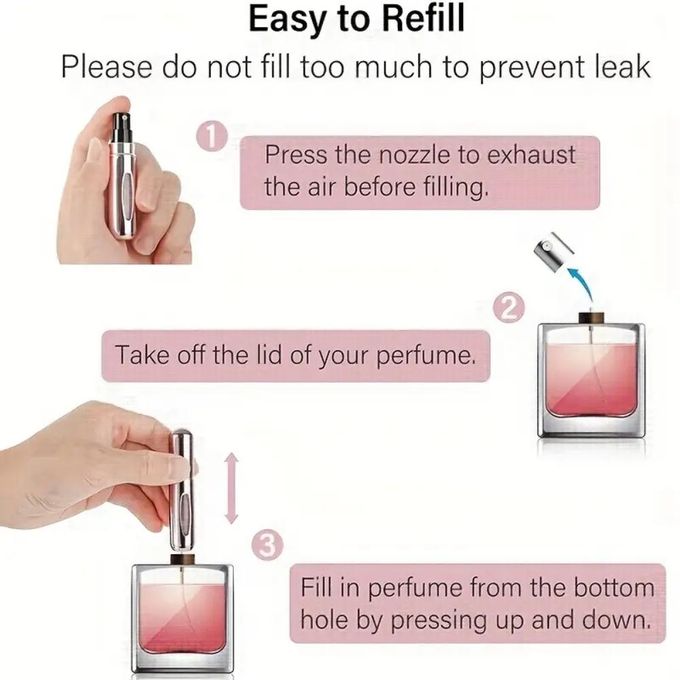 Easy to Refill

Please do not fill too much to prevent leak

1

Press the nozzle to exhaust the air before filling.

2

Take off the lid of your perfume.

3

Fill in perfume from the bottom hole by pressing up and down.