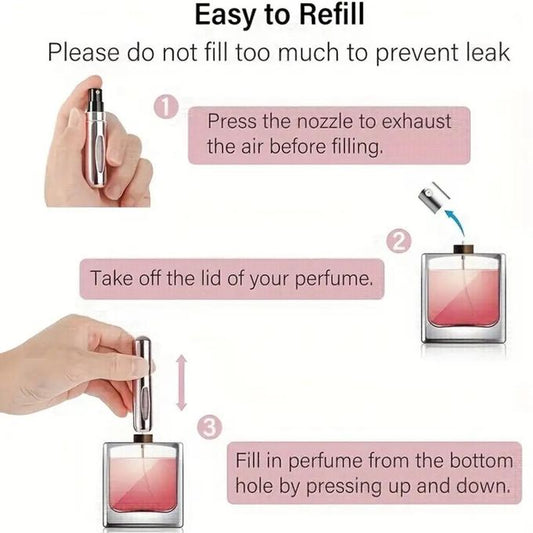 Easy to Refill

Please do not fill too much to prevent leak

1

Press the nozzle to exhaust the air before filling.

2

Take off the lid of your perfume.

3

Fill in perfume from the bottom hole by pressing up and down.