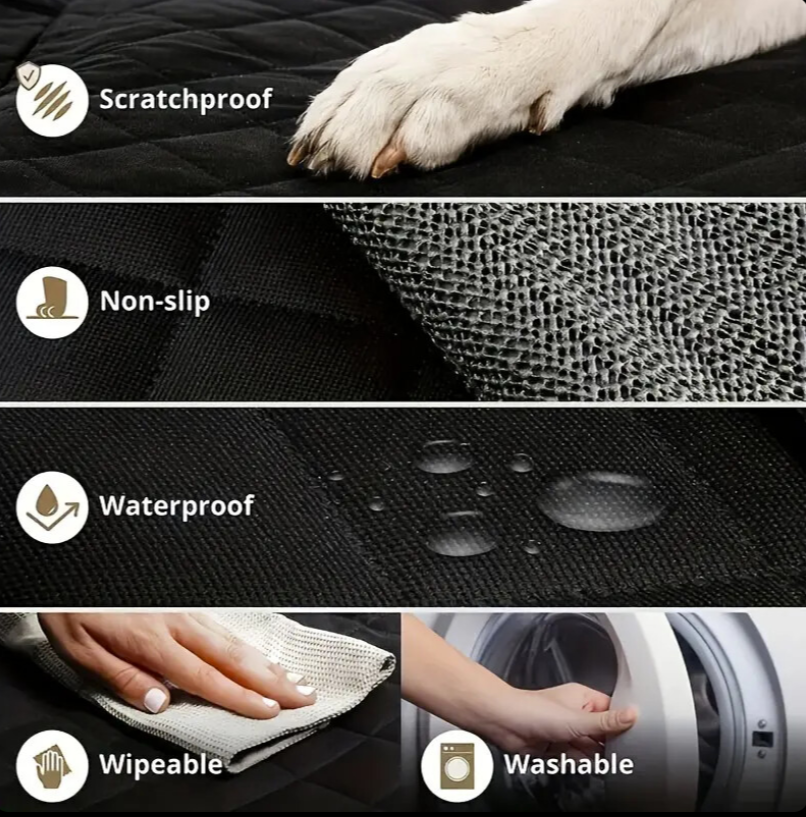 Scratchproof

Non-slip

Waterproof

Wipeable

Washable