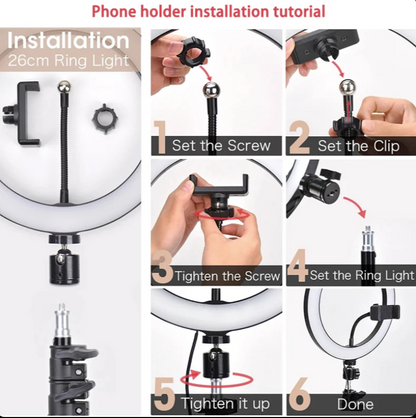 Phone holder installation tutorial

Installation
26cm Ring Light

1 Set the Screw

2 Set the Clip

3 Tighten the Screw

4 Set the Ring Light

5 Tighten it up

6 Done