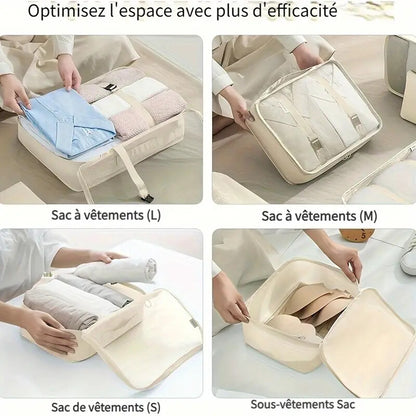 Optimisez l'espace avec plus d'efficacité

Sac à vêtements (L)

Sac à vêtements (M)

Sac de vêtements (S)

Sous-vêtements Sac